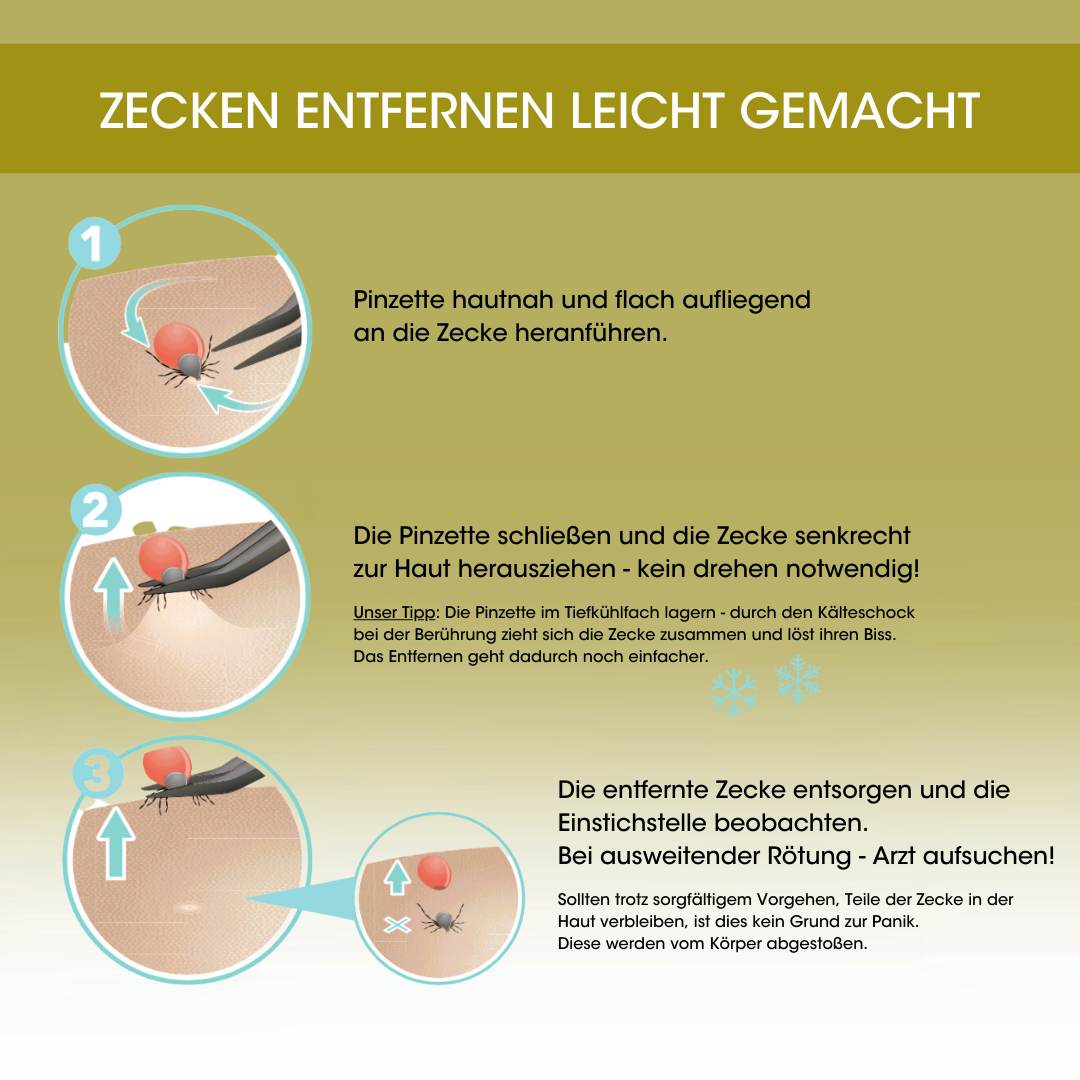 ZECKEN ENTFERNEN LEICHT GEMACHT

1

Pinzette hautnah und flach aufliegend an die Zecke heranführen.

2

Die Pinzette schließen und die Zecke senkrecht zur Haut herausziehen - kein drehen notwendig!

Unser Tipp: Die Pinzette im Tiefkühlfach lagern - durch den Kälteschock bei der Berührung zieht sich die Zecke zusammen und löst ihren Biss. Das Entfernen geht dadurch noch einfacher.

3

Die entfernte Zecke entsorgen und die Einstichstelle beobachten.
Bei ausweitender Rötung - Arzt aufsuchen!

Sollten trotz sorgfältigem Vorgehen, Teile der Zecke in der Haut verbleiben, ist dies kein Grund zur Panik.
Diese werden vom Körper abgestoßen.