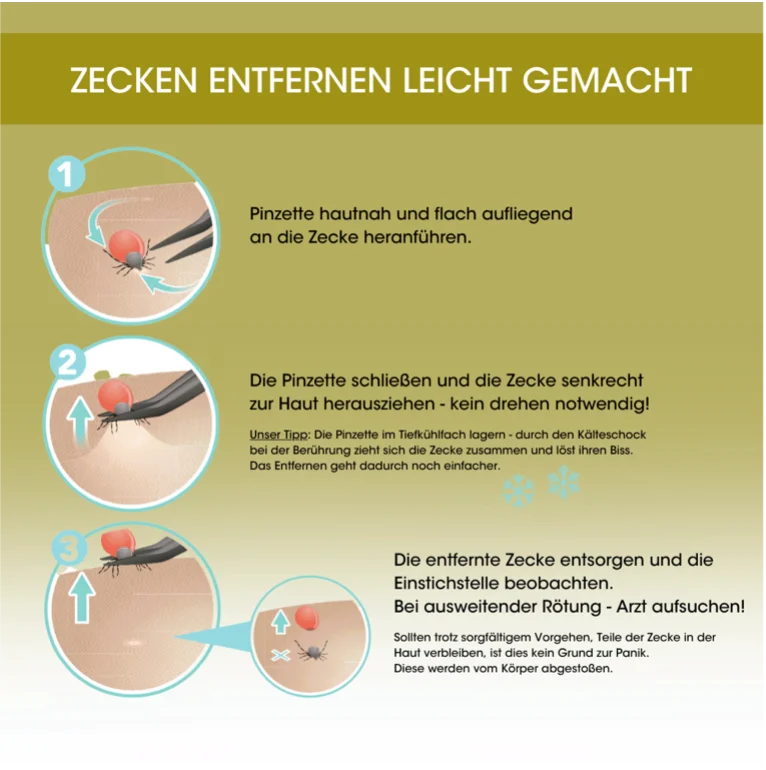 ZECKEN ENTFERNEN LEICHT GEMACHT

1

Pinzette hautnah und flach aufliegend an die Zecke heranführen.

2

Die Pinzette schließen und die Zecke senkrecht zur Haut herausziehen - kein drehen notwendig!

Unser Tipp: Die Pinzette im Tiefkühlfach lagern - durch den Kälteschock bei der Berührung zieht sich die Zecke zusammen und löst ihren Biss. Das Entfernen geht dadurch noch einfacher.

3

Die entfernte Zecke entsorgen und die Einstichstelle beobachten.
Bei ausweitender Rötung - Arzt aufsuchen!

Sollten trotz sorgfältigem Vorgehen, Teile der Zecke in der Haut verbleiben, ist dies kein Grund zur Panik.
Diese werden vom Körper abgestoßen.